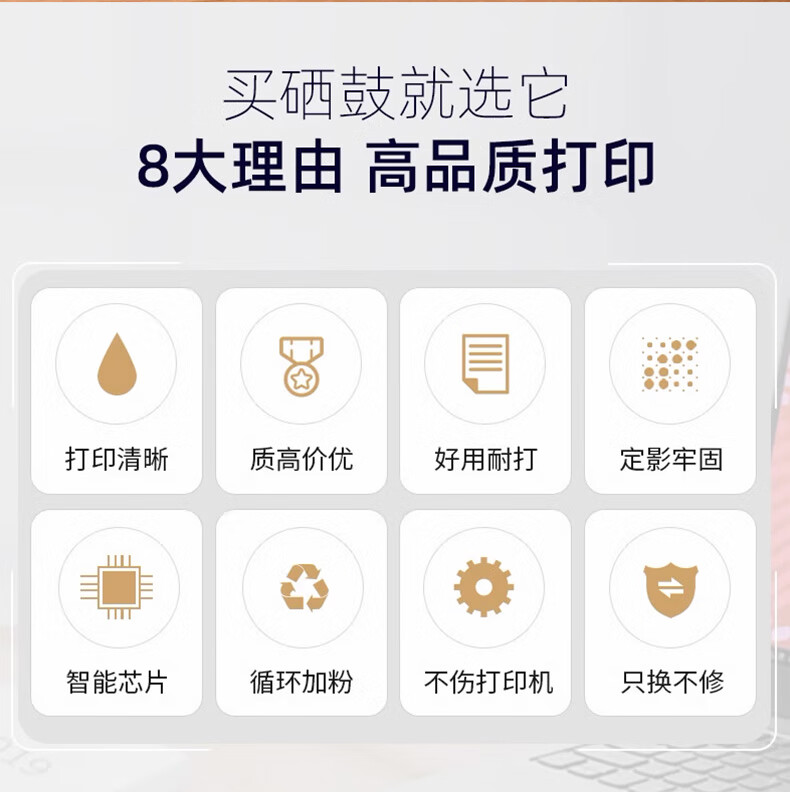 买硒鼓就选它

8大理由 高品质打印

打印清晰

质高价优

好用耐打

定影牢固

智能芯片

循环加粉

不伤打印机

只换不修